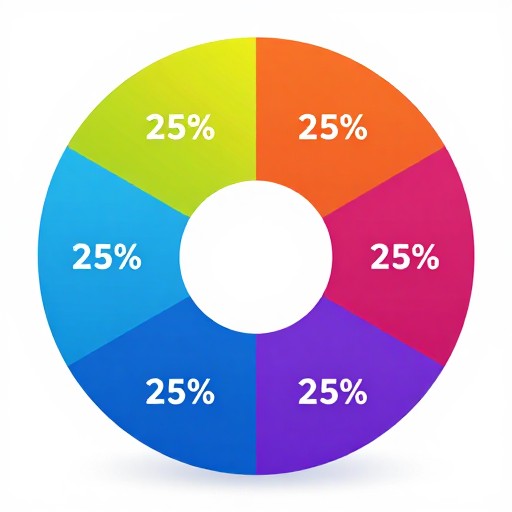 25%
25%
25%
25%
25%
25%