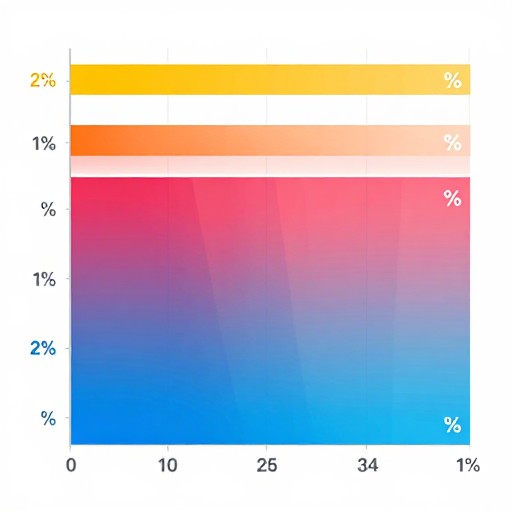 2%
%
1%
%
%
%
1%
2%
%
%
0
10
25
34
1%